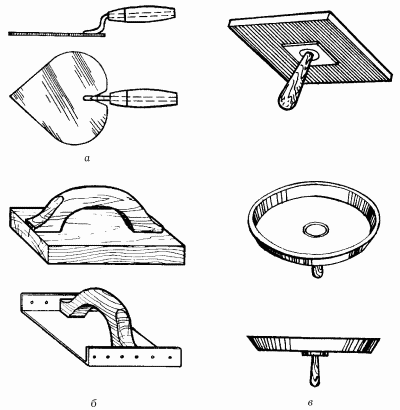 а

б

в