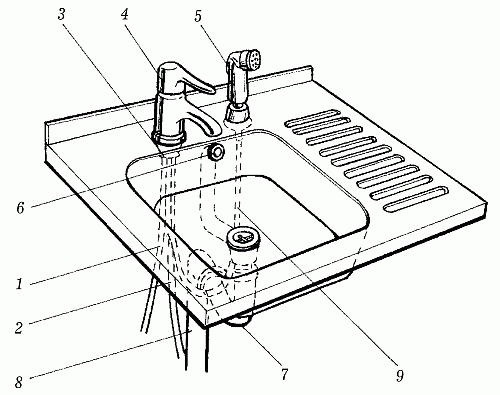 3
4
5
6
1
2
8
7
9